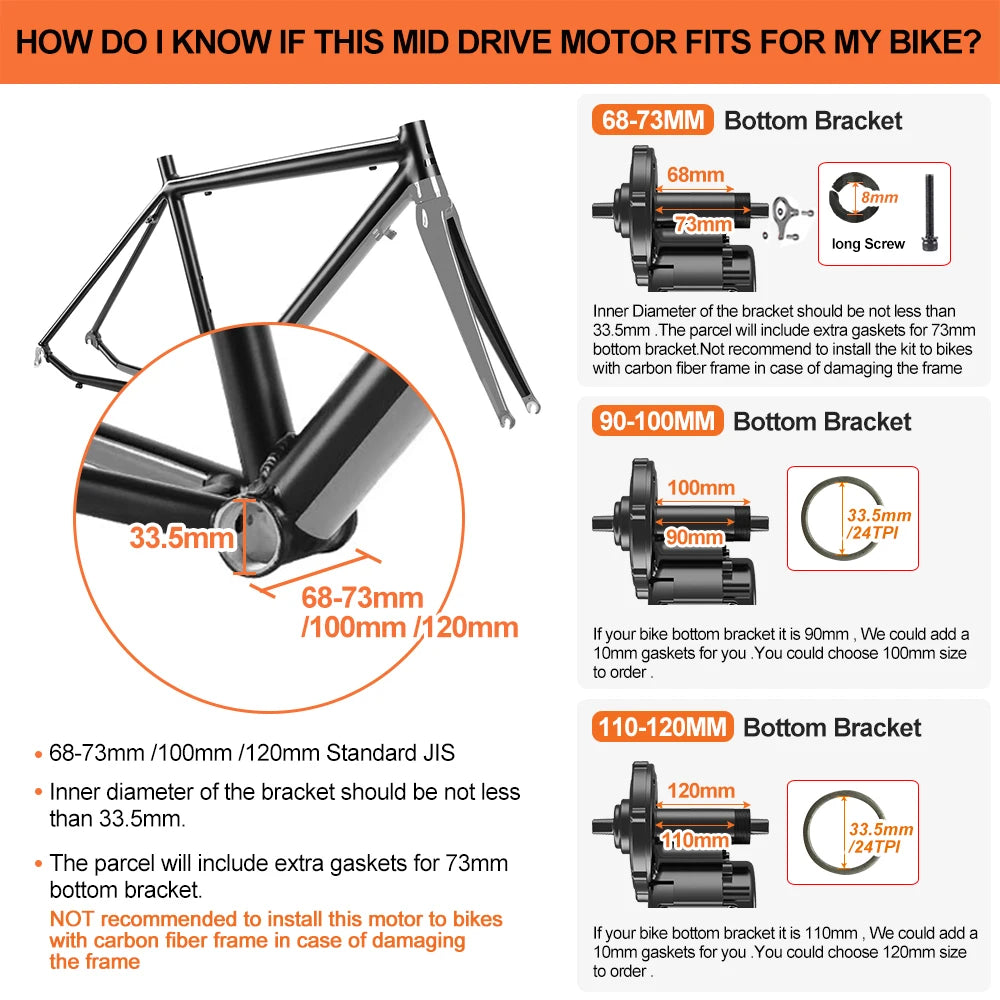 HOW DO I KNOW IF THIS MID DRIVE MOTOR FITS FOR MY BIKE?

33.5mm

68-73mm /100mm /120mm

• 68-73mm /100mm /120mm Standard JIS

• Inner diameter of the bracket should be not less than 33.5mm.

• The parcel will include extra gaskets for 73mm bottom bracket.

NOT recommended to install this motor to bikes with carbon fiber frame in case of damaging the frame

68-73MM Bottom Bracket

68mm

73mm

8mm

long Screw

Inner Diameter of the bracket should be not less than 33.5mm .The parcel will include extra gaskets for 73mm bottom bracket.Not recommend to install the kit to bikes with carbon fiber frame in case of damaging the frame

90-100MM Bottom Bracket

100mm

90mm

33.5mm /24TPI

If your bike bottom bracket it is 90mm , We could add a 10mm gaskets for you .You could choose 100mm size to order .

110-120MM Bottom Bracket

120mm

110mm

33.5mm /24TPI

If your bike bottom bracket it is 110mm , We could add a 10mm gaskets for you .You could choose 120mm size to order .